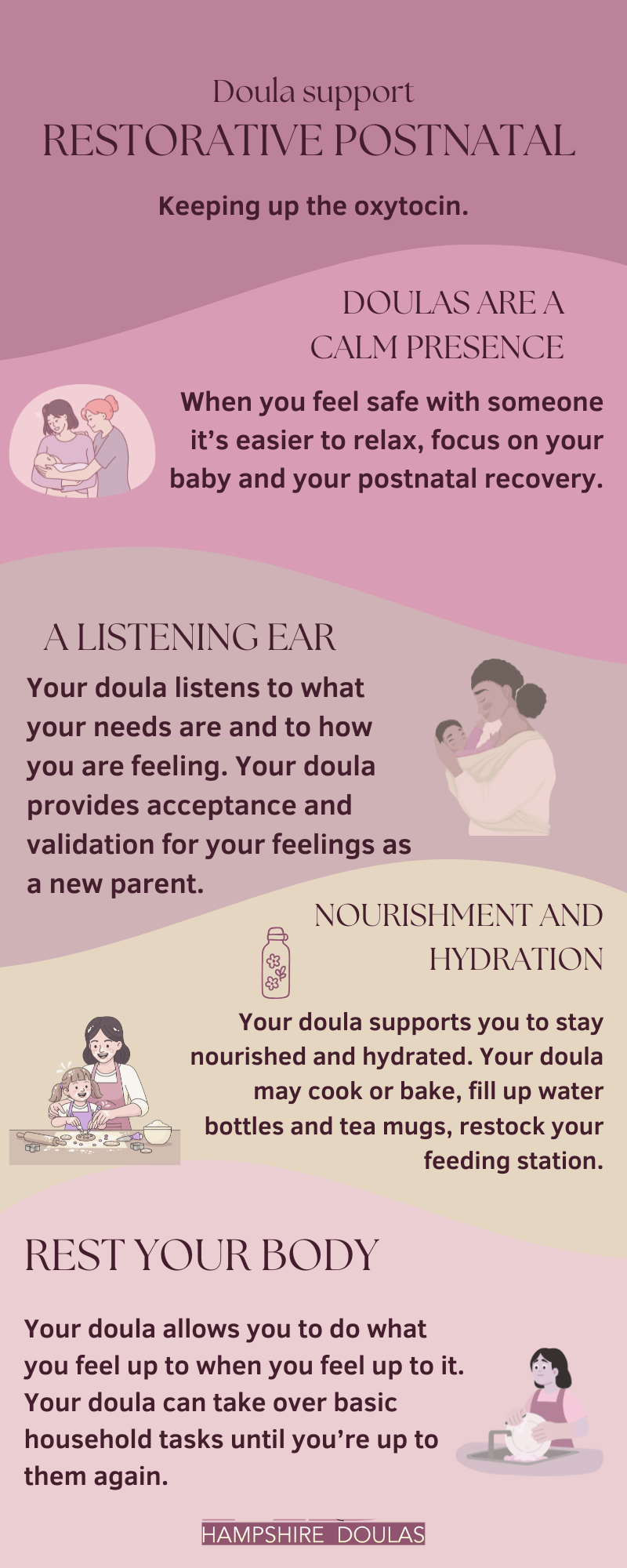 Doula support
RESTORATIVE POSTNATAL

Keeping up the oxytocin.

DOULAS ARE A CALM PRESENCE

When you feel safe with someone it's easier to relax, focus on your baby and your postnatal recovery.

A LISTENING EAR

Your doula listens to what your needs are and to how you are feeling. Your doula provides acceptance and validation for your feelings as a new parent.

NOURISHMENT AND HYDRATION

Your doula supports you to stay nourished and hydrated. Your doula may cook or bake, fill up water bottles and tea mugs, restock your feeding station.

REST YOUR BODY

Your doula allows you to do what you feel up to when you feel up to it. Your doula can take over basic household tasks until you're up to them again.

HAMPSHIRE DOULAS